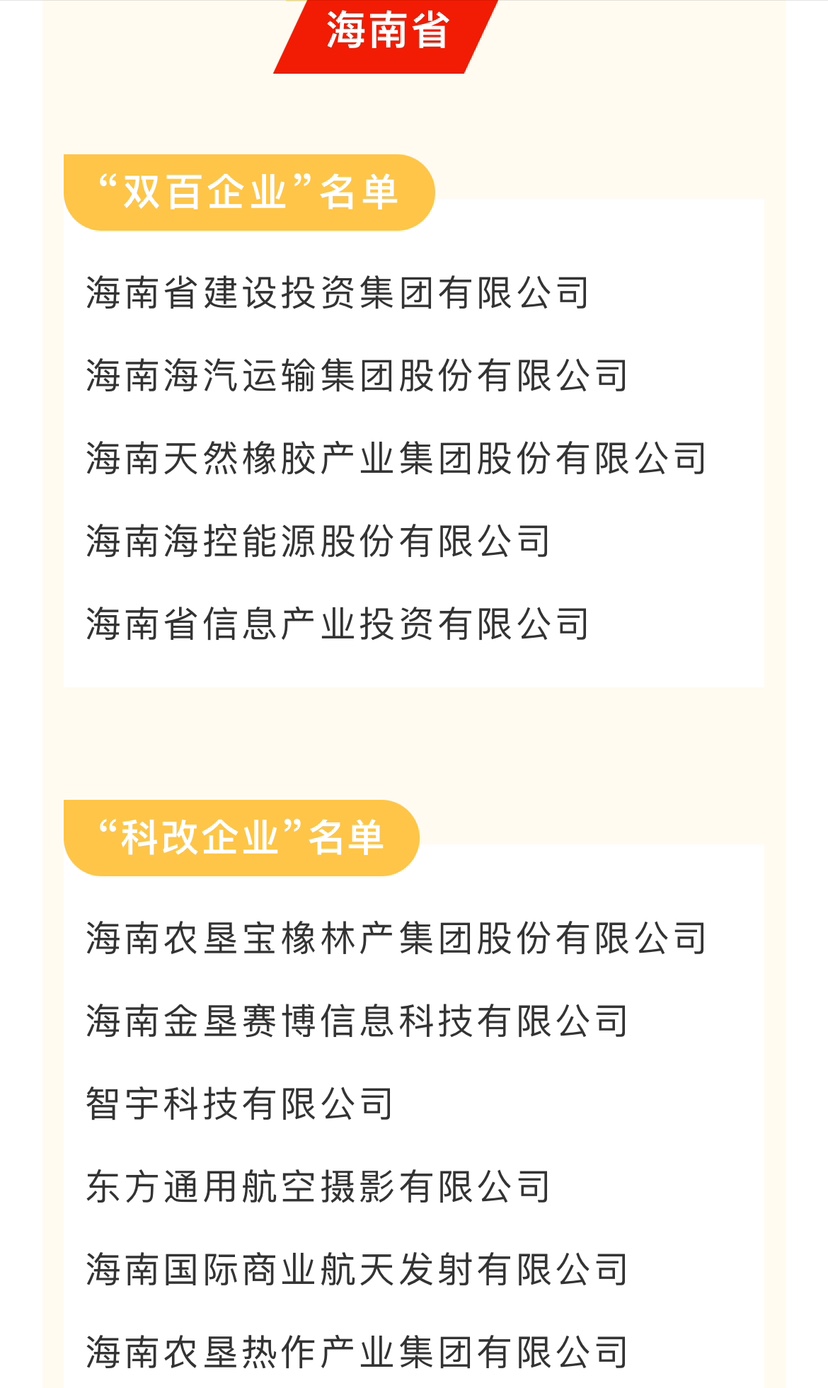 海南省

“双百企业”名单

海南省建设投资集团有限公司

海南海汽运输集团股份有限公司

海南天然橡胶产业集团股份有限公司

海南海控能源股份有限公司

海南省信息产业投资有限公司

“科改企业”名单

海南农垦宝橡林产集团股份有限公司

海南金垦赛博信息科技有限公司

智宇科技有限公司

东方通用航空摄影有限公司

海南国际商业航天发射有限公司

海南农垦热作产业集团有限公司